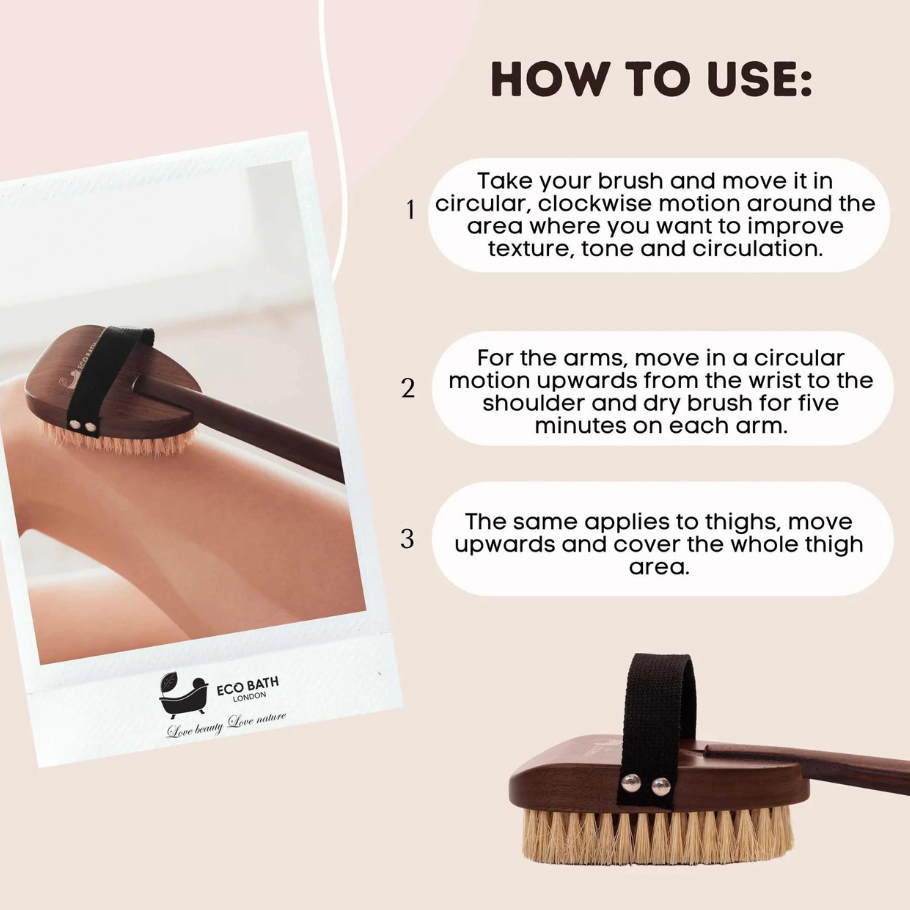 HOW TO USE:

1 Take your brush and move it in circular, clockwise motion around the area where you want to improve texture, tone and circulation.

2 For the arms, move in a circular motion upwards from the wrist to the shoulder and dry brush for five minutes on each arm.

3 The same applies to thighs, move upwards and cover the whole thigh area.

ECO BATH
LONDON
Love beauty Love nature