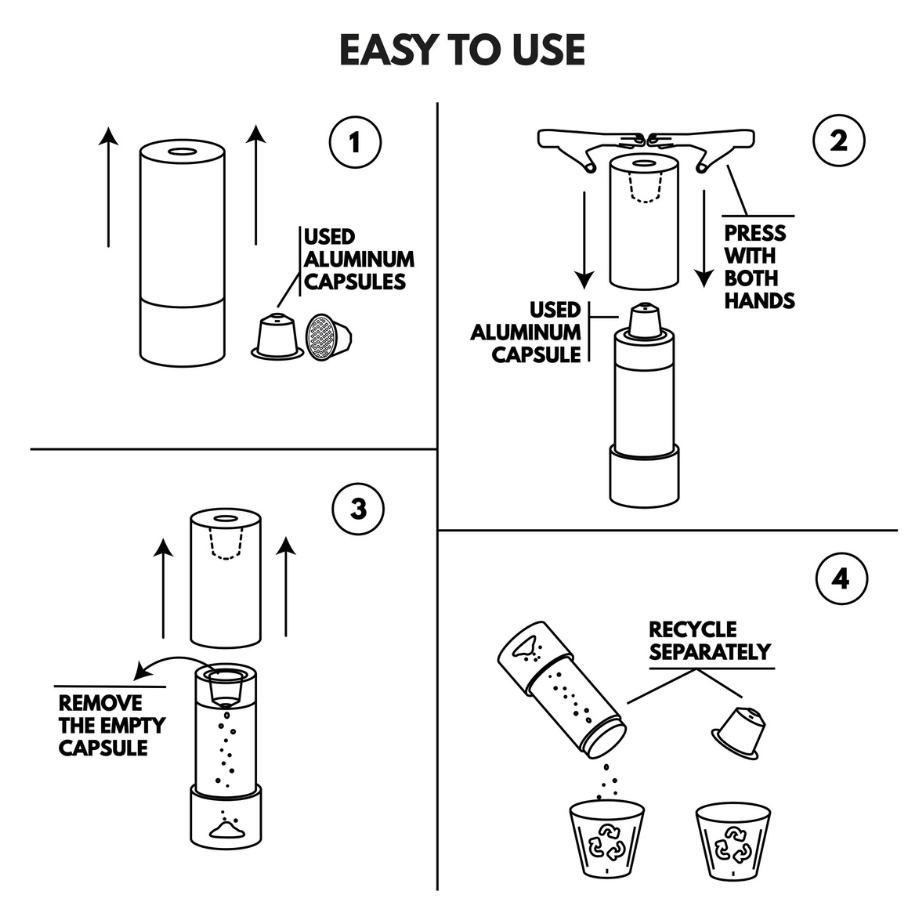 EASY TO USE

1

USED ALUMINUM CAPSULES

2

PRESS WITH BOTH HANDS

USED ALUMINUM CAPSULE

3

REMOVE THE EMPTY CAPSULE

4

RECYCLE SEPARATELY